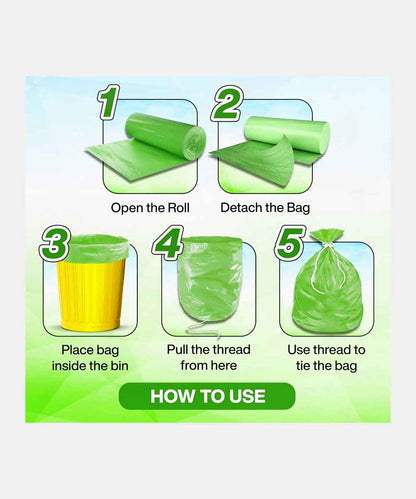 1
Open the Roll

2
Detach the Bag

3
Place bag inside the bin

4
Pull the thread from here

5
Use thread to tie the bag

HOW TO USE