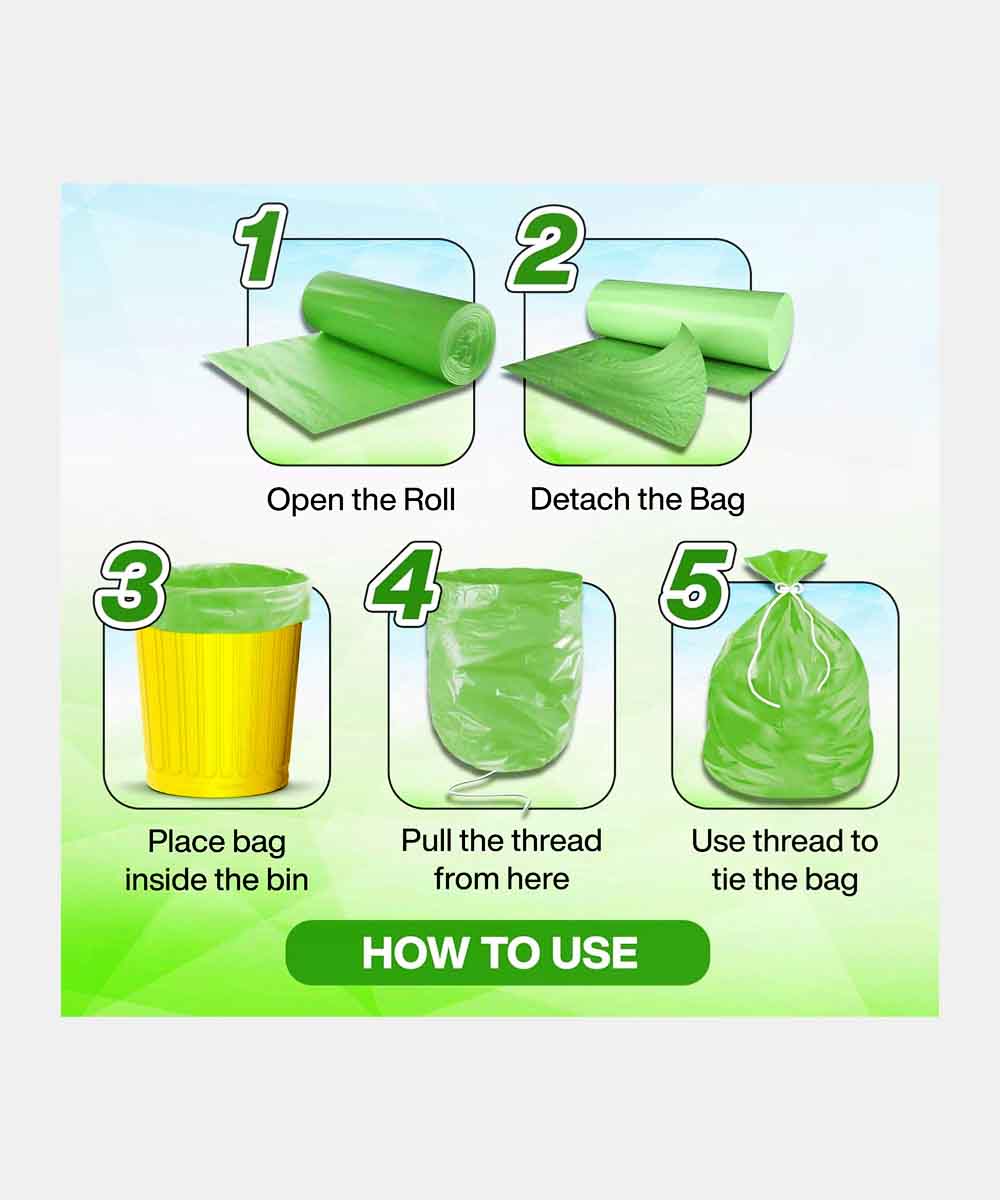 1
Open the Roll

2
Detach the Bag

3
Place bag inside the bin

4
Pull the thread from here

5
Use thread to tie the bag

HOW TO USE