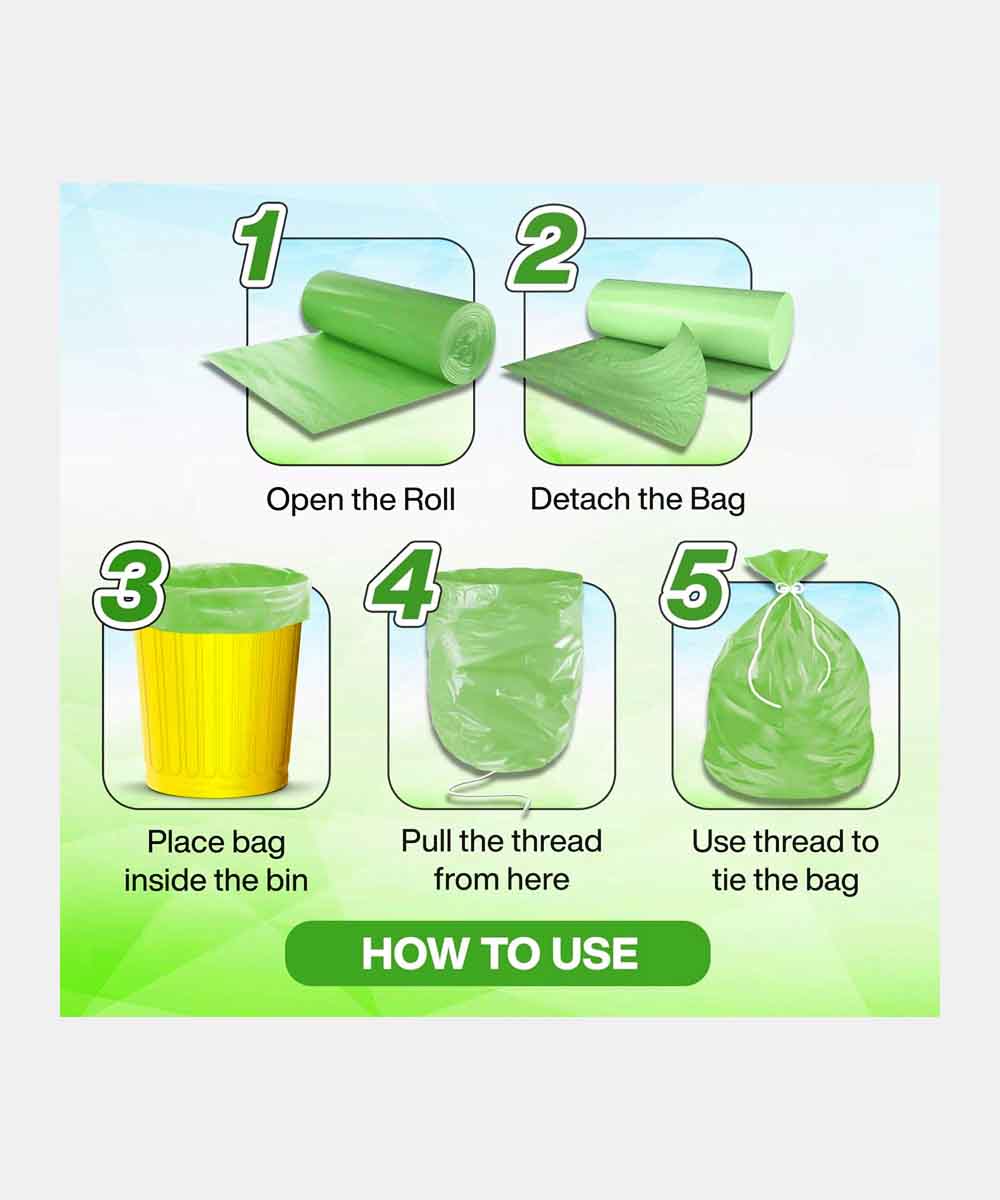 1
Open the Roll

2
Detach the Bag

3
Place bag inside the bin

4
Pull the thread from here

5
Use thread to tie the bag

HOW TO USE